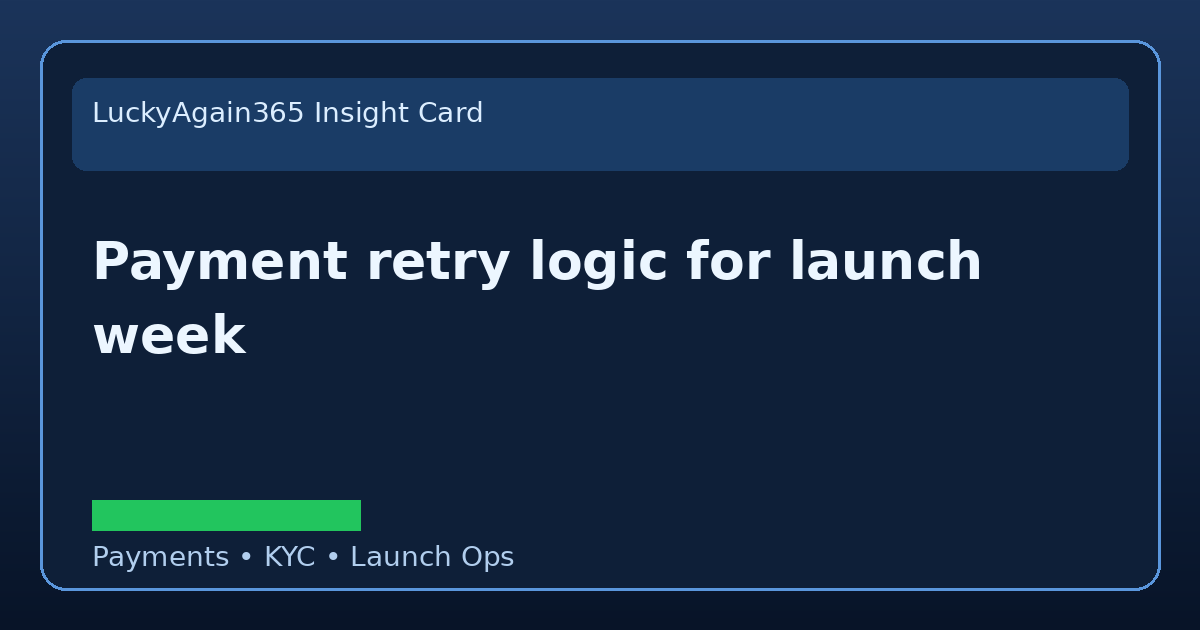 LuckyAgain365 Insight Card

Payment retry logic for launch week

Payments • KYC • Launch Ops