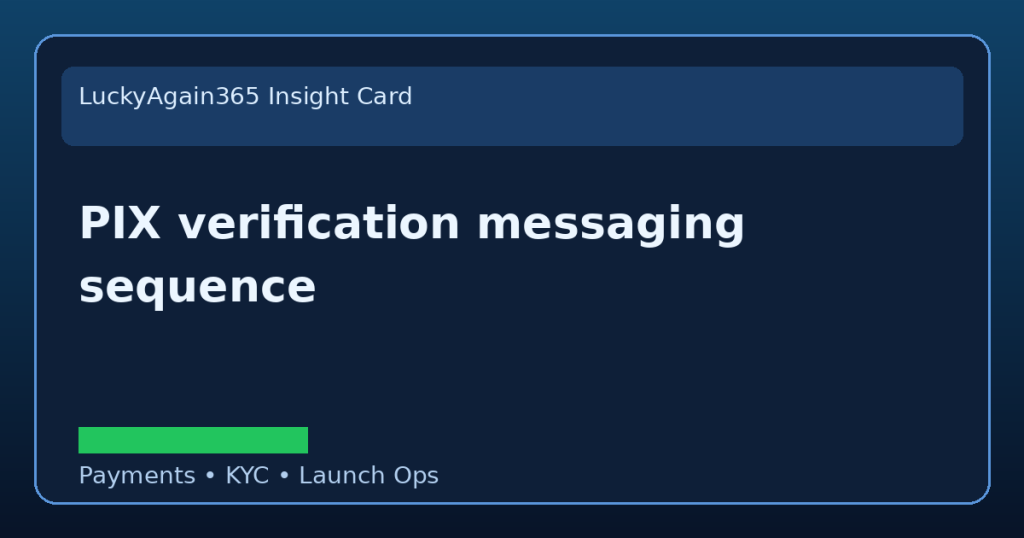 LuckyAgain365 Insight Card

PIX verification messaging sequence

Payments • KYC • Launch Ops