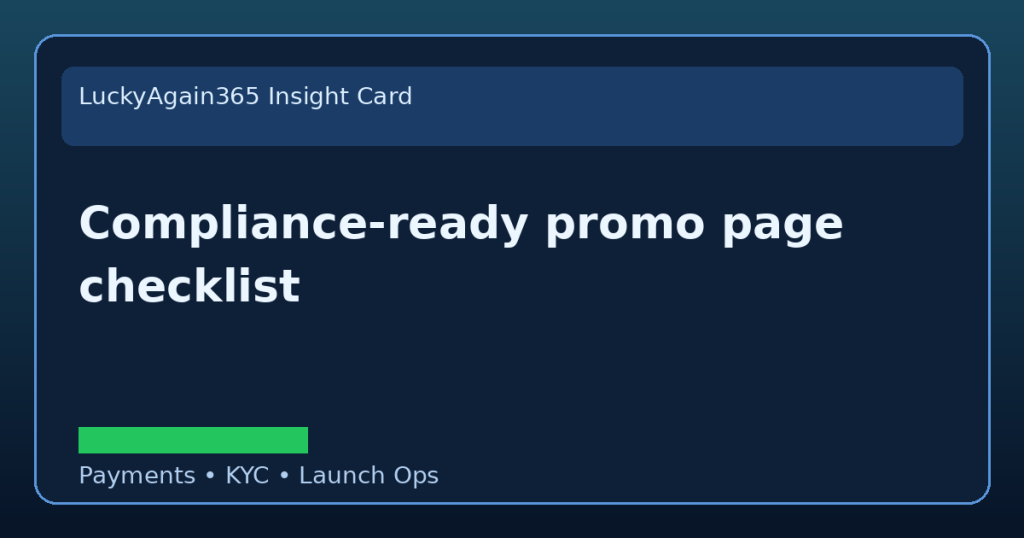 LuckyAgain365 Insight Card

Compliance-ready promo page checklist

Payments • KYC • Launch Ops